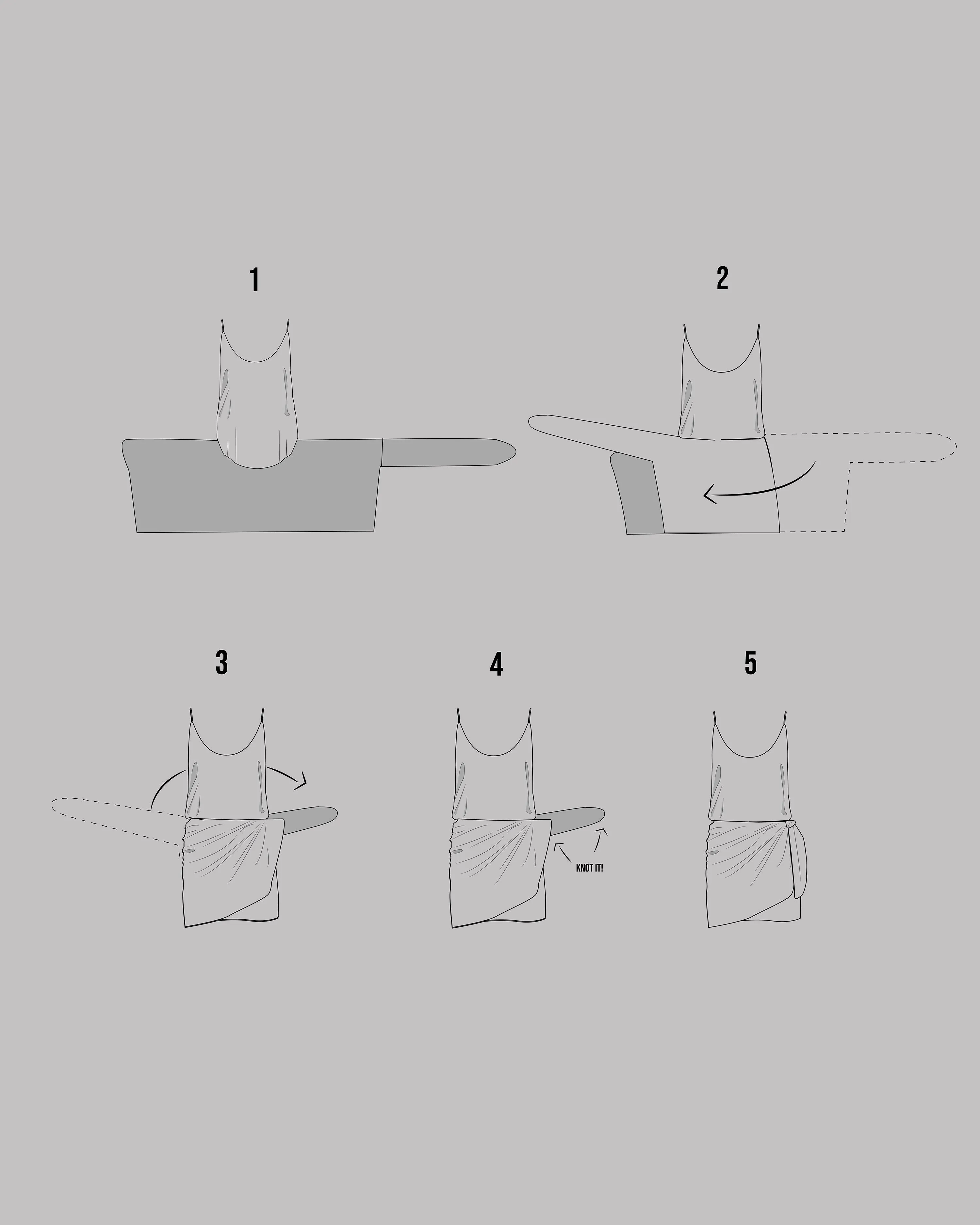 1

2

3

4

KNOT IT!

5